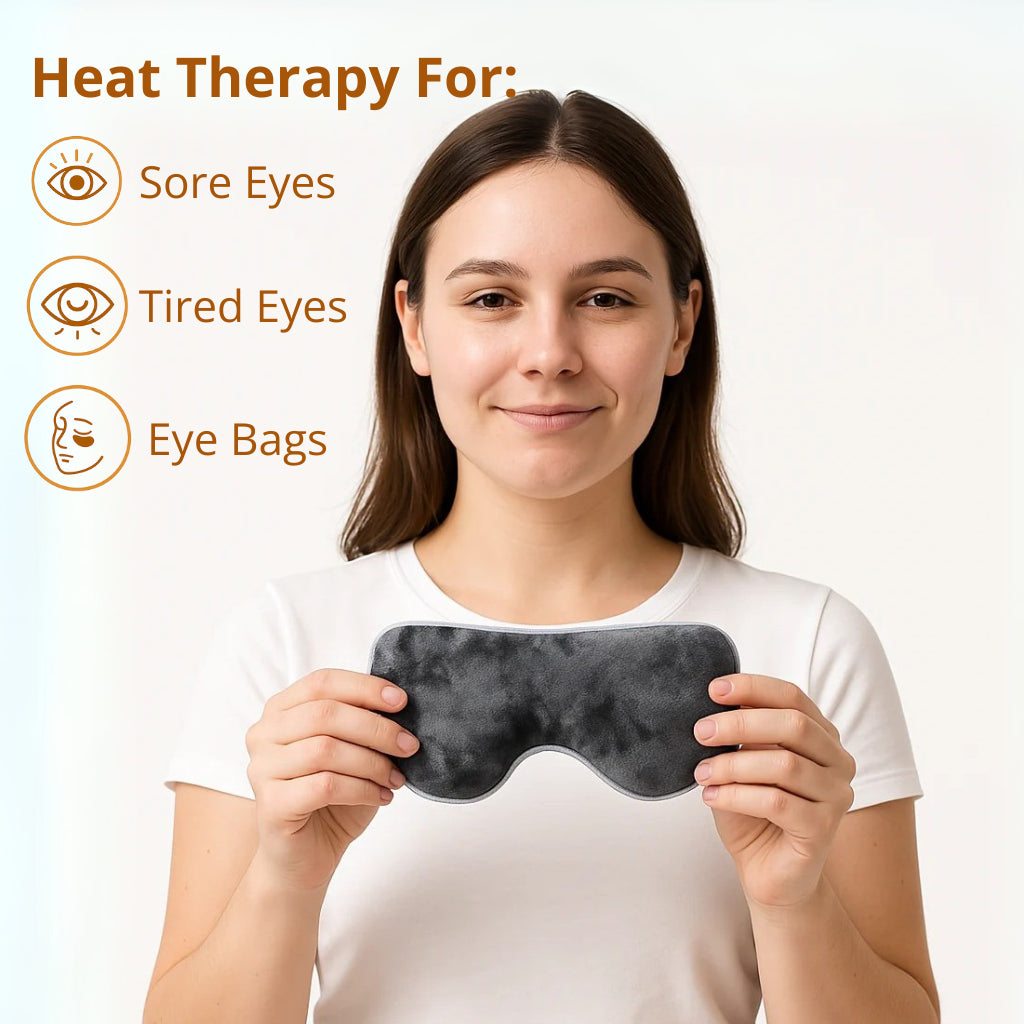 Heat Therapy For:

Sore Eyes

Tired Eyes

Eye Bags